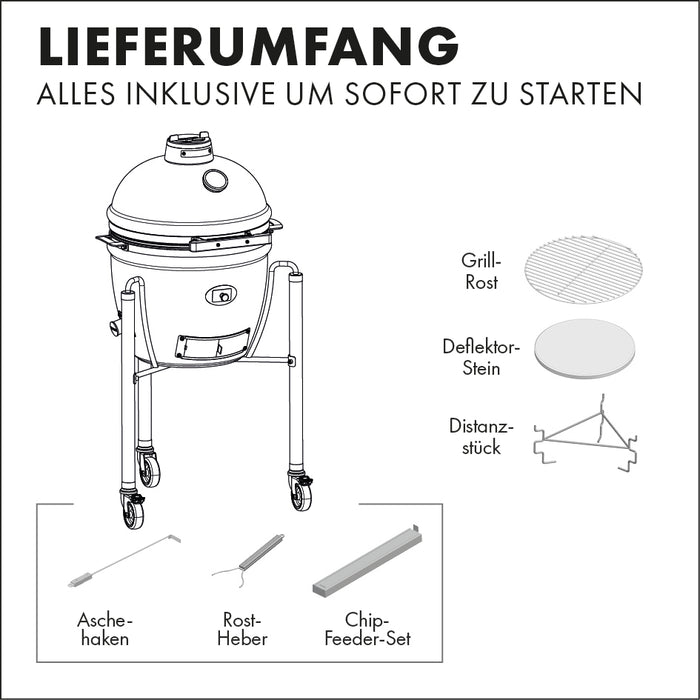 LIEFERUMFANG
ALLES INKLUSIVE UM SOFORT ZU STARTEN

Grill-Rost

Deflektor-Stein

Distanz-stück

Asche-haken

Rost-Heber

Chip-Feeder-Set