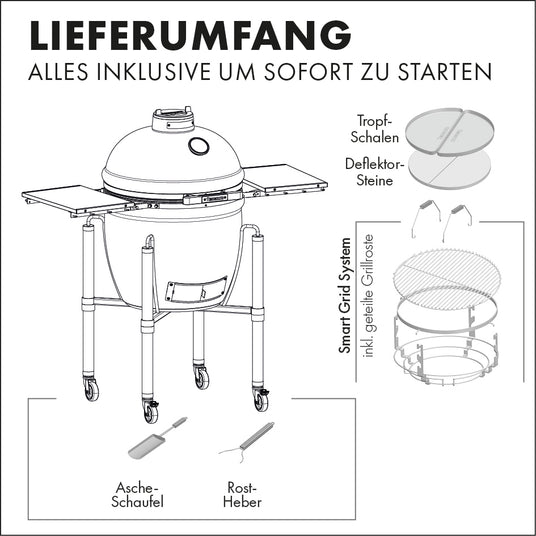 LIEFERUMFANG
ALLES INKLUSIVE UM SOFORT ZU STARTEN

Tropf-Schalen

Deflektor-Steine

Smart Grid System
inkl. geteilte Grillroste

Asche-Schaufel

Rost-Heber