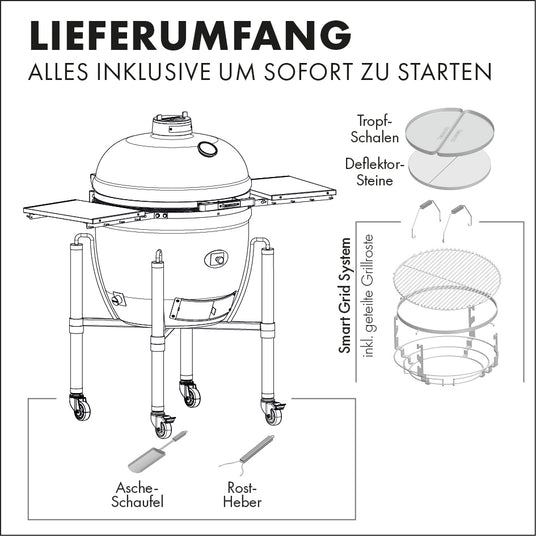 LIEFERUMFANG
ALLES INKLUSIVE UM SOFORT ZU STARTEN

Tropf-Schalen

Deflektor-Steine

Smart Grid System
inkl. geteilte Grillroste

Asche-Schaufel

Rost-Heber